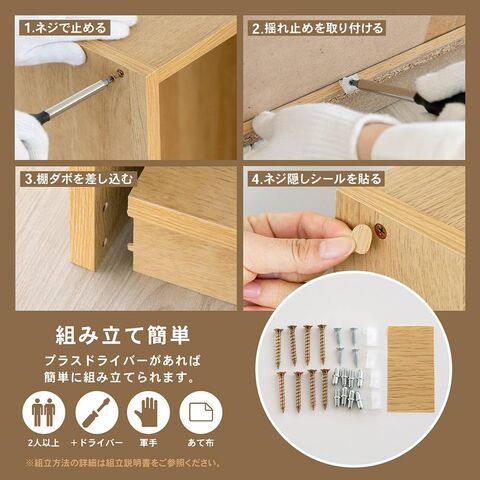 1.ネジで止める

2.揺れ止めを取り付ける

3.棚ダボを差し込む

4.ネジ隠しシールを貼る

組み立て簡単

プラスドライバーがあれば簡単に組み立てられます。

2人以上

＋ドライバー

軍手

あて布

※組立方法の詳細は組立説明書をご参照ください。