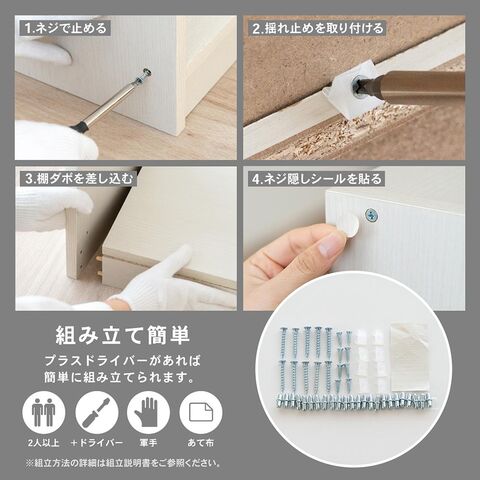 1.ネジで止める

2.揺れ止めを取り付ける

3.棚ダボを差し込む

4.ネジ隠しシールを貼る

組み立て簡単

プラスドライバーがあれば簡単に組み立てられます。

2人以上

＋ドライバー

軍手

あて布

※組立方法の詳細は組立説明書をご参照ください。