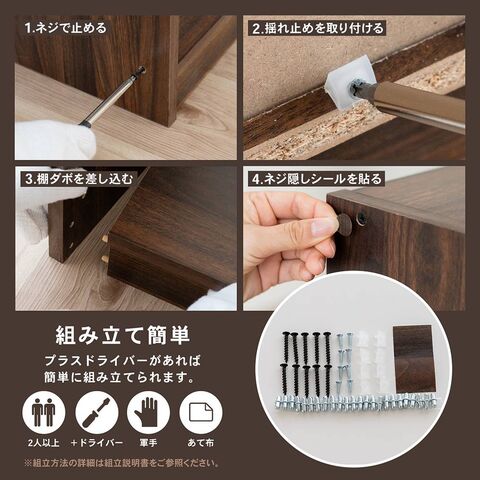 1.ネジで止める

2.揺れ止めを取り付ける

3.棚ダボを差し込む

4.ネジ隠しシールを貼る

組み立て簡単

プラスドライバーがあれば簡単に組み立てられます。

2人以上

＋ドライバー

軍手

あて布

※組立方法の詳細は組立説明書をご参照ください。