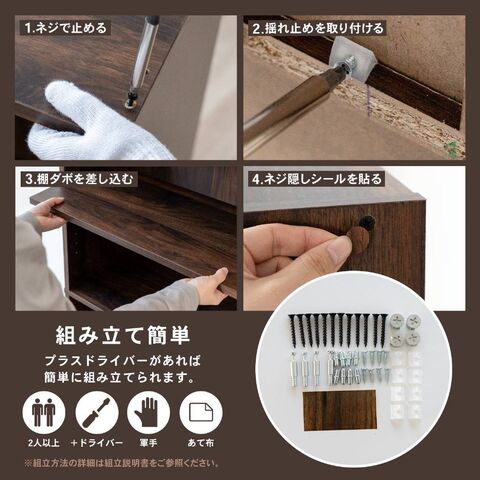 1.ネジで止める

2.揺れ止めを取り付ける

3.棚ダボを差し込む

4.ネジ隠しシールを貼る

組み立て簡単

プラスドライバーがあれば簡単に組み立てられます。

2人以上

＋ドライバー

軍手

あて布

※組立方法の詳細は組立説明書をご参照ください。