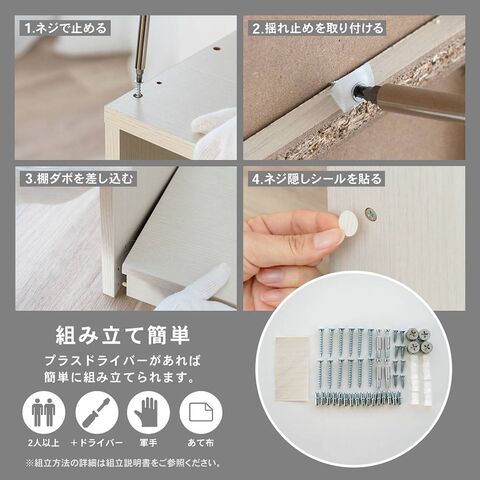 1.ネジで止める

2.揺れ止めを取り付ける

3.棚ダボを差し込む

4.ネジ隠しシールを貼る

組み立て簡単

プラスドライバーがあれば簡単に組み立てられます。

2人以上
＋ドライバー
軍手
あて布

※組立方法の詳細は組立説明書をご参照ください。