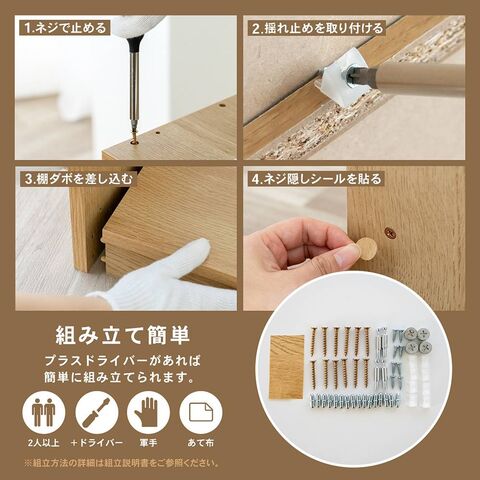 1.ネジで止める

2.揺れ止めを取り付ける

3.棚ダボを差し込む

4.ネジ隠しシールを貼る

組み立て簡単

プラスドライバーがあれば
簡単に組み立てられます。

2人以上

＋ドライバー

軍手

あて布

※組立方法の詳細は組立説明書をご参照ください。