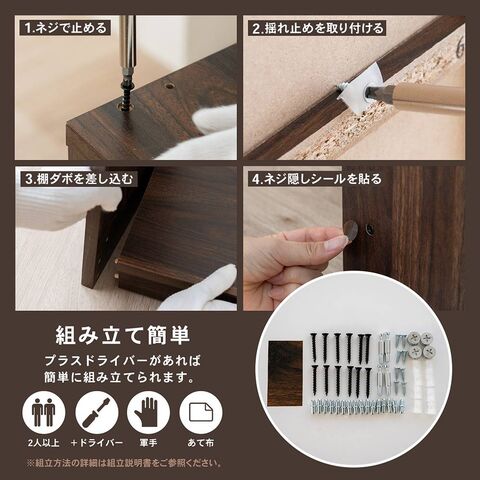 1.ネジで止める

2.揺れ止めを取り付ける

3.棚ダボを差し込む

4.ネジ隠しシールを貼る

組み立て簡単

プラスドライバーがあれば簡単に組み立てられます。

2人以上

＋ドライバー

軍手

あて布

※組立方法の詳細は組立説明書をご参照ください。