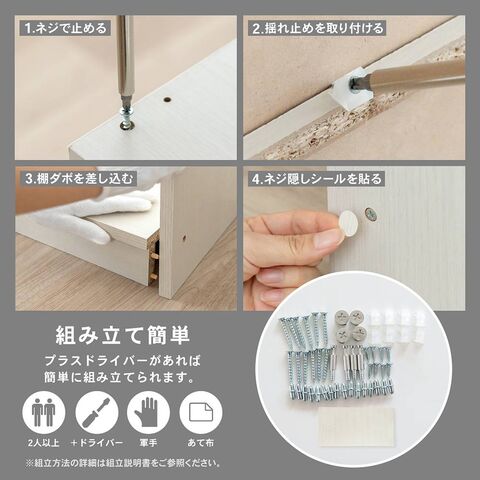 1.ネジで止める

2.揺れ止めを取り付ける

3.棚ダボを差し込む

4.ネジ隠しシールを貼る

組み立て簡単

プラスドライバーがあれば簡単に組み立てられます。

2人以上

＋ドライバー

軍手

あて布

※組立方法の詳細は組立説明書をご参照ください。