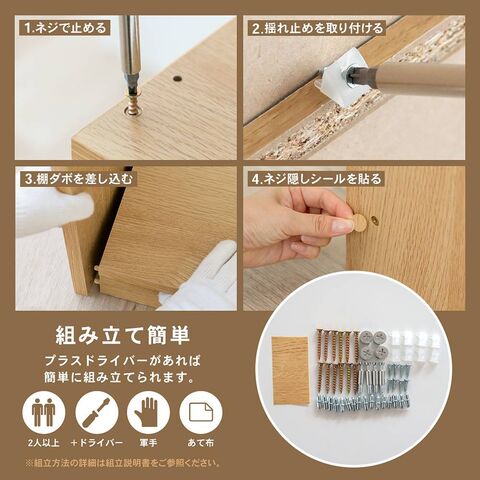 1.ネジで止める

2.揺れ止めを取り付ける

3.棚ダボを差し込む

4.ネジ隠しシールを貼る

組み立て簡単

プラスドライバーがあれば簡単に組み立てられます。

2人以上

＋ドライバー

軍手

あて布

※組立方法の詳細は組立説明書をご参照ください。