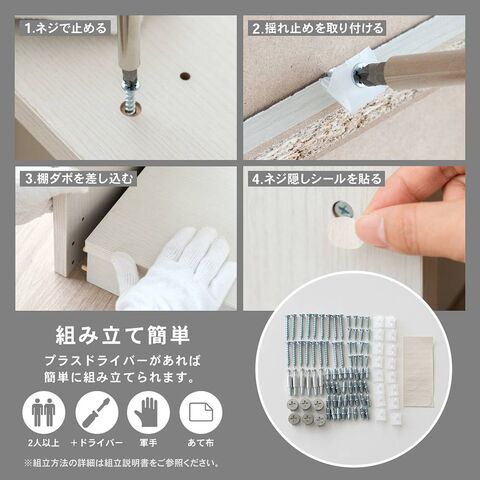 1.ネジで止める

2.揺れ止めを取り付ける

3.棚ダボを差し込む

4.ネジ隠しシールを貼る

組み立て簡単

プラスドライバーがあれば簡単に組み立てられます。

2人以上

＋ドライバー

軍手

あて布

※組立方法の詳細は組立説明書をご参照ください。