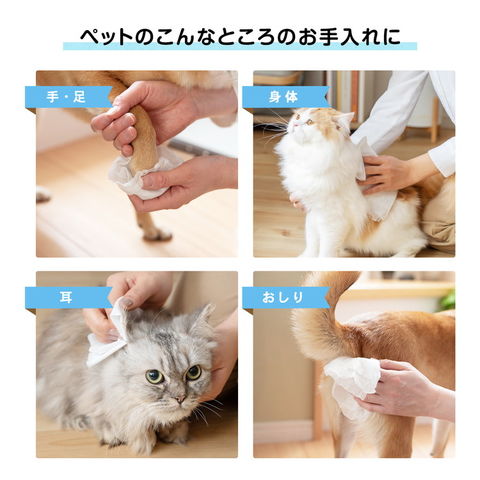 ペットのこんなところのお手入れに

手・足

身体

耳

おしり