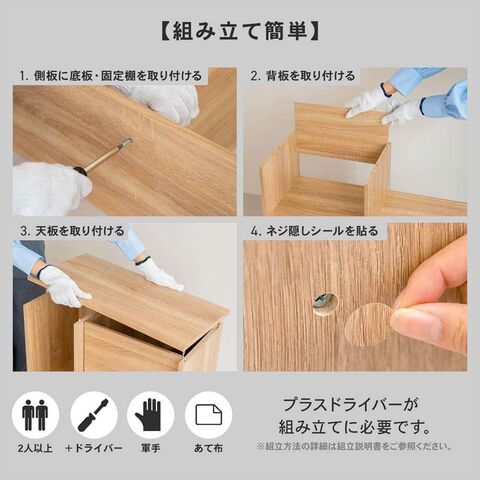 【組み立て簡単】

1. 側板に底板・固定棚を取り付ける

2. 背板を取り付ける

3. 天板を取り付ける

4. ネジ隠しシールを貼る

2人以上

＋ドライバー

軍手

あて布

プラスドライバーが組み立てに必要です。

※組立方法の詳細は組立説明書をご参照ください。