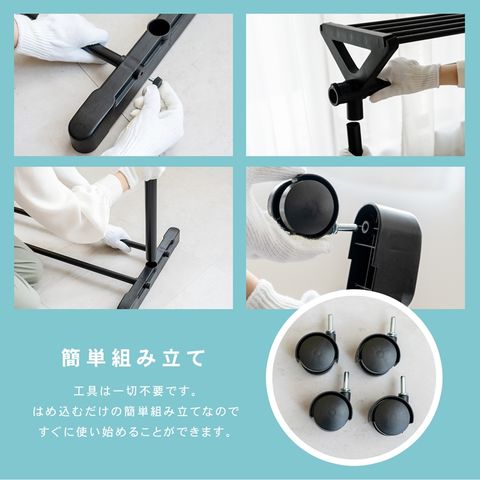 簡単組み立て

工具は一切不要です。
はめ込むだけの簡単組み立てなので
すぐに使い始めることができます。