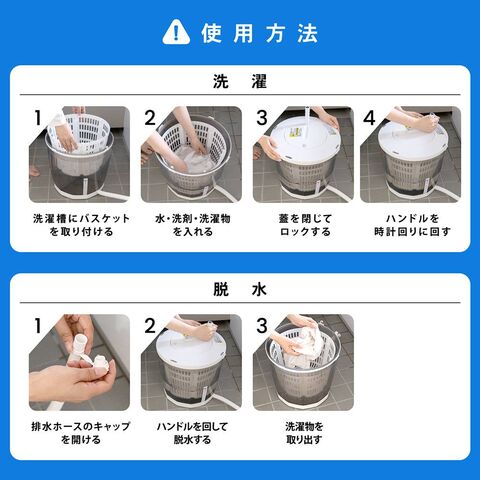 使用方法

洗濯

1
洗濯槽にバスケットを取り付ける

2
水・洗剤・洗濯物を入れる

3
蓋を閉じてロックする

4
ハンドルを時計回りに回す

脱水

1
排水ホースのキャップを開ける

2
ハンドルを回して脱水する

3
洗濯物を取り出す