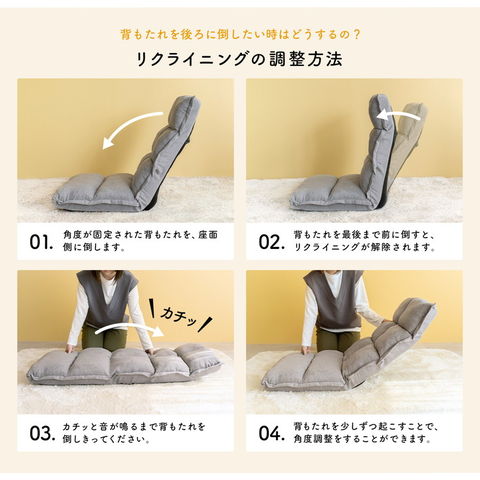 背もたれを後ろに倒したい時はどうするの？

リクライニングの調整方法

01. 角度が固定された背もたれを、座面側に倒します。

02. 背もたれを最後まで前に倒すと、リクライニングが解除されます。

カチッ

03. カチッと音が鳴るまで背もたれを倒しきってください。

04. 背もたれを少しずつ起こすことで、角度調整をすることができます。