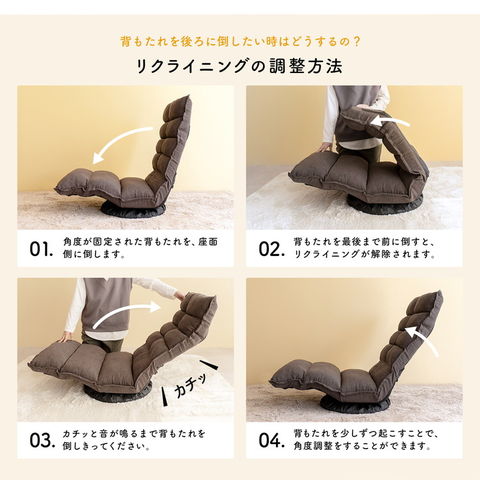 背もたれを後ろに倒したい時はどうするの？

リクライニングの調整方法

01. 角度が固定された背もたれを、座面側に倒します。

02. 背もたれを最後まで前に倒すと、リクライニングが解除されます。

カチッ

03. カチッと音が鳴るまで背もたれを倒しきってください。

04. 背もたれを少しずつ起こすことで、角度調整をすることができます。