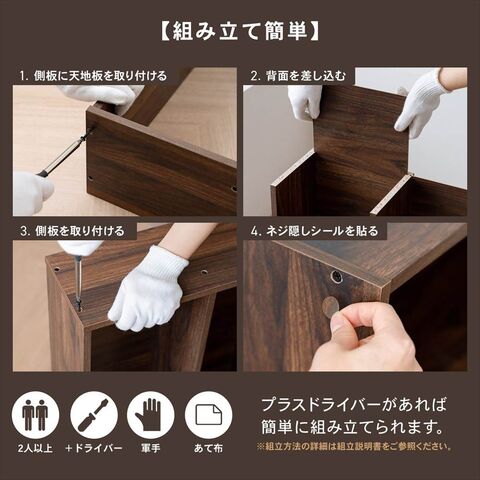 【組み立て簡単】

1. 側板に天地板を取り付ける

2. 背面を差し込む

3. 側板を取り付ける

4. ネジ隠しシールを貼る

2人以上

＋ドライバー

軍手

あて布

プラスドライバーがあれば簡単に組み立てられます。

※組立方法の詳細は組立説明書をご参照ください。