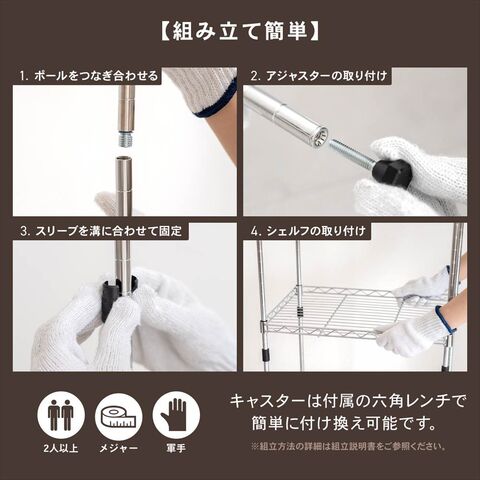 【組み立て簡単】

1. ポールをつなぎ合わせる

2. アジャスターの取り付け

3. スリーブを溝に合わせて固定

4. シェルフの取り付け

2人以上

メジャー

軍手

キャスターは付属の六角レンチで簡単に付け換え可能です。

※組立方法の詳細は組立説明書をご参照ください。