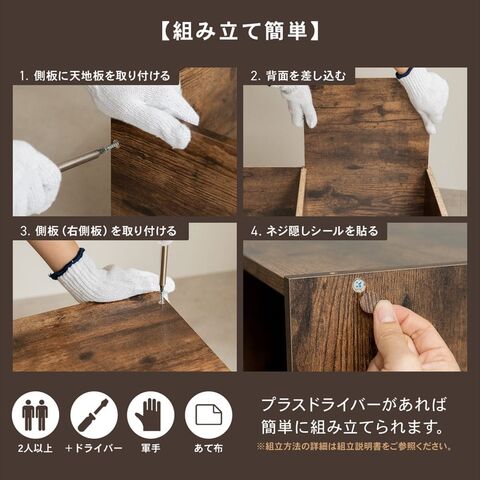 【組み立て簡単】

1. 側板に天地板を取り付ける

2. 背面を差し込む

3. 側板（右側板）を取り付ける

4. ネジ隠しシールを貼る

2人以上

＋ドライバー

軍手

あて布

プラスドライバーがあれば簡単に組み立てられます。

※組立方法の詳細は組立説明書をご参照ください。