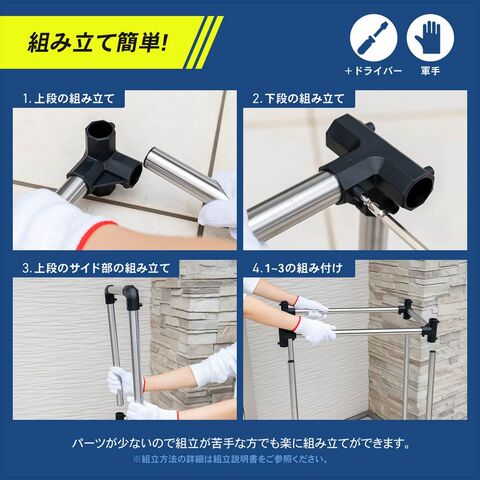 組み立て簡単!

＋ドライバー

軍手

1. 上段の組み立て

2. 下段の組み立て

3. 上段のサイド部の組み立て

4. 1~3の組み付け

パーツが少ないので組立が苦手な方でも楽に組み立てができます。

※組立方法の詳細は組立説明書をご参照ください。