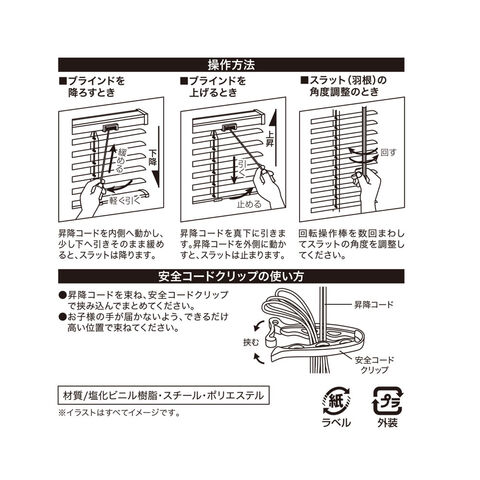 操作方法

■ブラインドを降ろすとき

緩める
下降
軽く引く

昇降コードを内側へ動かし、少し下へ引きそのまま緩めると、スラットは降ります。

■ブラインドを上げるとき

上昇
引く
止める

昇降コードを真下に引きます。昇降コードを外側に動かすと、スラットは止まります。

■スラット（羽根）の角度調整のとき

回す

回転操作棒を数回まわしてスラットの角度を調整してください。

安全コードクリップの使い方

●昇降コードを束ね、安全コードクリップで挟み込んでまとめてください。
●お子様の手が届かないよう、できるだけ高い位置で束ねてください。

昇降コード
挟む
安全コードクリップ

材質/塩化ビニル樹脂・スチール・ポリエステル
※イラストはすべてイメージです。

紙
ラベル
プラ
外装