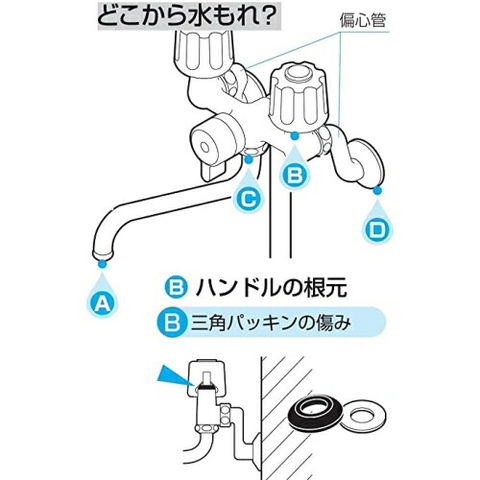 どこから水もれ?

偏心管

B

C

D

A

B ハンドルの根元

B 三角パッキンの傷み