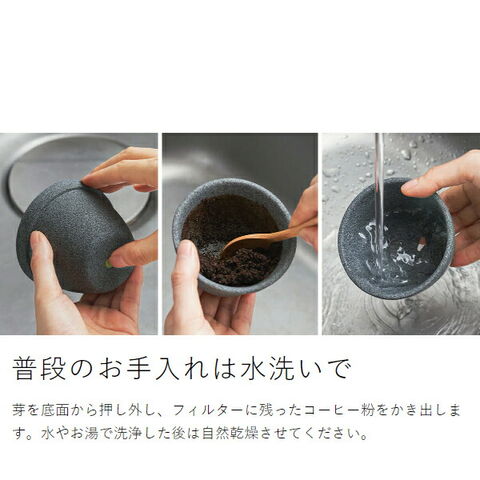 普段のお手入れは水洗いで

芽を底面から押し外し、フィルターに残ったコーヒー粉をかき出します。水やお湯で洗浄した後は自然乾燥させてください。