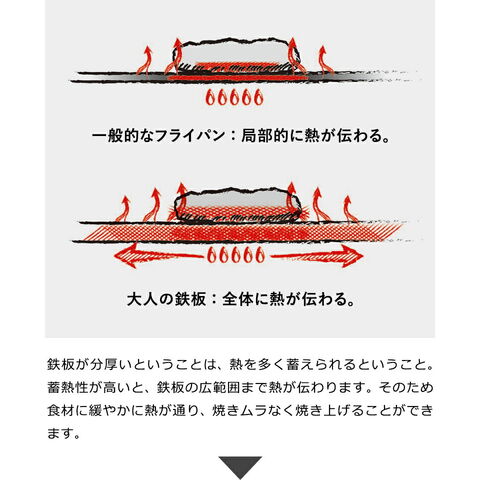 一般的なフライパン：局部的に熱が伝わる。

大人の鉄板：全体に熱が伝わる。

鉄板が分厚いということは、熱を多く蓄えられるということ。蓄熱性が高いと、鉄板の広範囲まで熱が伝わります。そのため食材に緩やかに熱が通り、焼きムラなく焼き上げることができます。