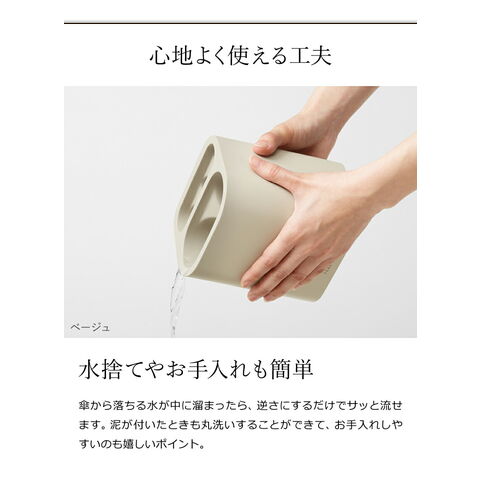 心地よく使える工夫

ベージュ

水捨てやお手入れも簡単

傘から落ちる水が中に溜まったら、逆さにするだけでサッと流せます。泥が付いたときも丸洗いすることができて、お手入れしやすいのも嬉しいポイント。