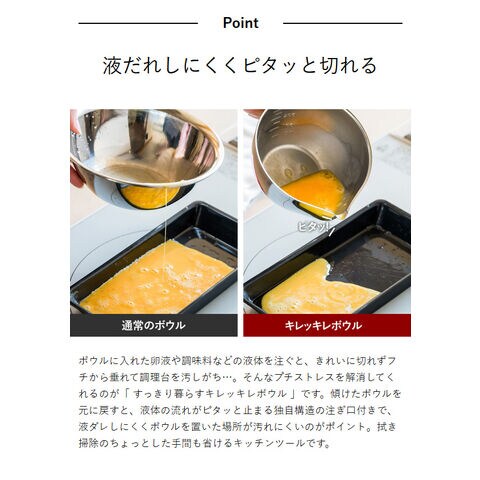 Point

液だれしにくくピタッと切れる

ピタッ!

通常のボウル

キレッキレボウル

ボウルに入れた卵液や調味料などの液体を注ぐと、きれいに切れずフチから垂れて調理台を汚しがち…。そんなプチストレスを解消してくれるのが「すっきり暮らすキレッキレボウル」です。傾けたボウルを元に戻すと、液体の流れがピタッと止まる独自構造の注ぎ口付きで、液ダレしにくくボウルを置いた場所が汚れにくいのがポイント。拭き掃除のちょっとした手間も省けるキッチンツールです。