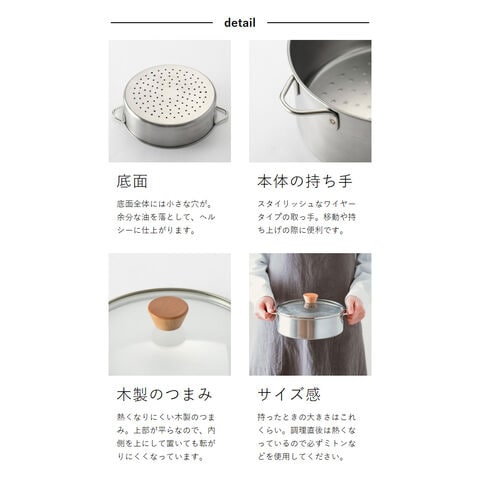 detail

底面

底面全体には小さな穴が。余分な油を落として、ヘルシーに仕上がります。

本体の持ち手

スタイリッシュなワイヤータイプの取っ手。移動や持ち上げの際に便利です。

木製のつまみ

熱くなりにくい木製のつまみ。上部が平らなので、内側を上にして置いても転がりにくくなっています。

サイズ感

持ったときの大きさはこれくらい。調理直後は熱くなっているので必ずミトンなどを使用してください。