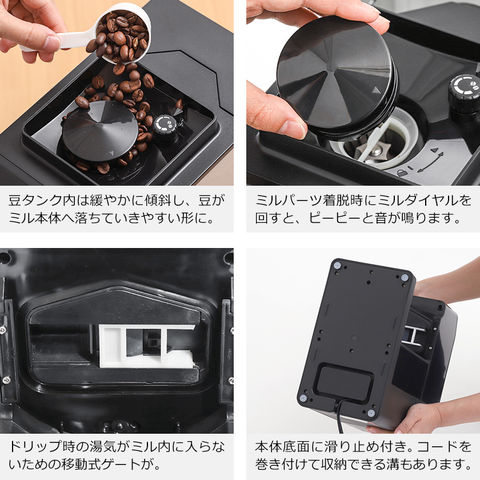 豆タンク内は緩やかに傾斜し、豆がミル本体へ落ちていきやすい形に。

ミルパーツ着脱時にミルダイヤルを回すと、ピーピーと音が鳴ります。

ドリップ時の湯気がミル内に入らないための移動式ゲートが。

本体底面に滑り止め付き。コードを巻き付けて収納できる溝もあります。