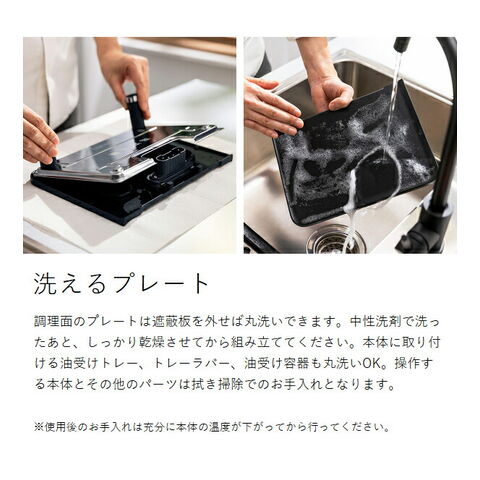 洗えるプレート

調理面のプレートは遮蔽板を外せば丸洗いできます。中性洗剤で洗ったあと、しっかり乾燥させてから組み立ててください。本体に取り付ける油受けトレー、トレーラバー、油受け容器も丸洗いOK。操作する本体とその他のパーツは拭き掃除でのお手入れとなります。

※使用後のお手入れは充分に本体の温度が下がってから行ってください。