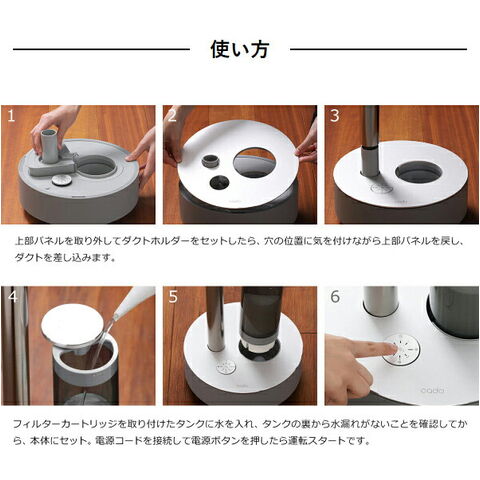 使い方

1

2

3

上部パネルを取り外してダクトホルダーをセットしたら、穴の位置に気を付けながら上部パネルを戻し、ダクトを差し込みます。

4

5

6

cado

フィルターカートリッジを取り付けたタンクに水を入れ、タンクの裏から水漏れがないことを確認してから、本体にセット。電源コードを接続して電源ボタンを押したら運転スタートです。