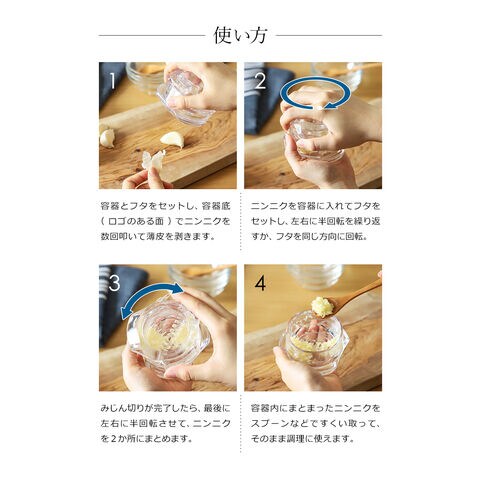 使い方

1

容器とフタをセットし、容器底（ロゴのある面）でニンニクを数回叩いて薄皮を剥きます。

2

ニンニクを容器に入れてフタをセットし、左右に半回転を繰り返すか、フタを同じ方向に回転。

3

みじん切りが完了したら、最後に左右に半回転させて、ニンニクを２か所にまとめます。

4

容器内にまとまったニンニクをスプーンなどですくい取って、そのまま調理に使えます。