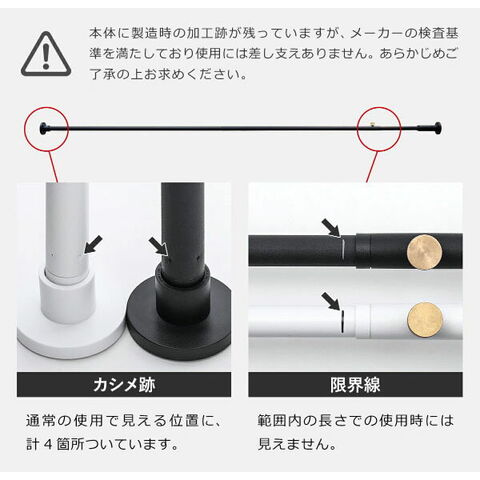 本体に製造時の加工跡が残っていますが、メーカーの検査基準を満たしており使用には差し支えありません。あらかじめご了承の上お求めください。

カシメ跡

通常の使用で見える位置に、計４箇所ついています。

限界線

範囲内の長さでの使用時には見えません。