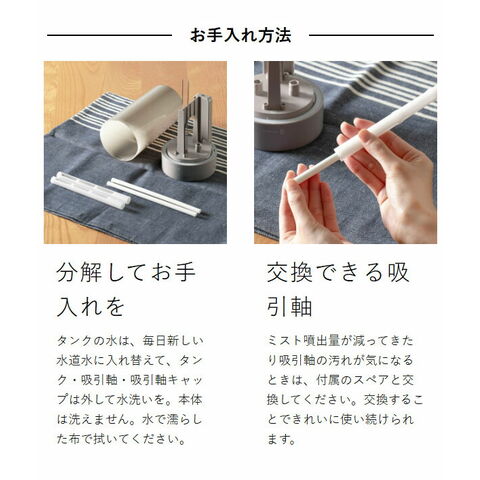 お手入れ方法

分解してお手入れを

タンクの水は、毎日新しい水道水に入れ替えて、タンク・吸引軸・吸引軸キャップは外して水洗いを。本体は洗えません。水で濡らした布で拭いてください。

交換できる吸引軸

ミスト噴出量が減ってきたり吸引軸の汚れが気になるときは、付属のスペアと交換してください。交換することできれいに使い続けられます。