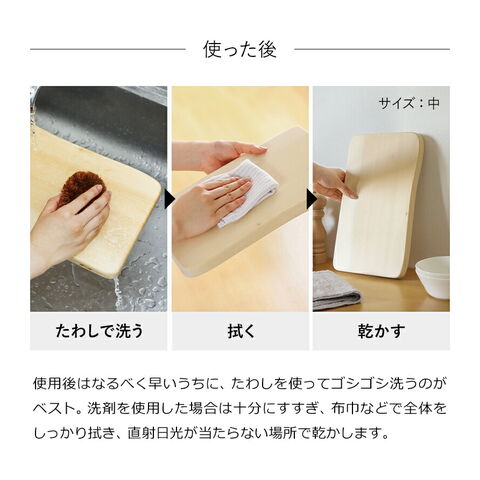 使った後

サイズ：中

たわしで洗う

拭く

乾かす

使用後はなるべく早いうちに、たわしを使ってゴシゴシ洗うのがベスト。洗剤を使用した場合は十分にすすぎ、布巾などで全体をしっかり拭き、直射日光が当たらない場所で乾かします。