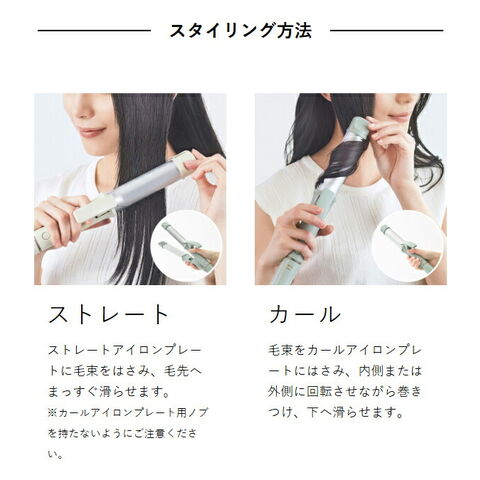 スタイリング方法

ストレート

ストレートアイロンプレートに毛束をはさみ、毛先へまっすぐ滑らせます。
※カールアイロンプレート用ノブを持たないようにご注意ください。

カール

毛束をカールアイロンプレートにはさみ、内側または外側に回転させながら巻きつけ、下へ滑らせます。