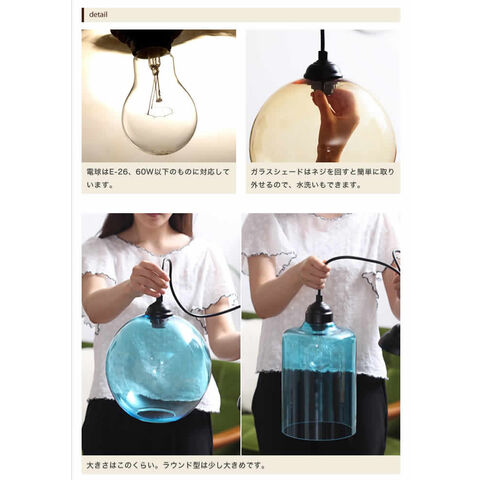 detail

電球はE-26、60W以下のものに対応しています。

ガラスシェードはネジを回すと簡単に取り外せるので、水洗いもできます。

大きさはこのくらい。ラウンド型は少し大きめです。