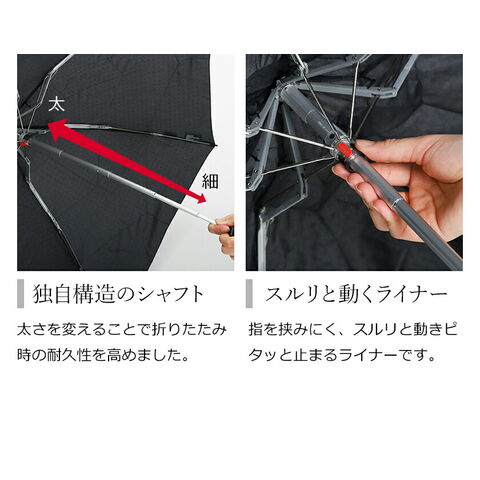 太

細

独自構造のシャフト

太さを変えることで折りたたみ時の耐久性を高めました。

スルリと動くライナー

指を挟みにく、スルリと動きピタッと止まるライナーです。