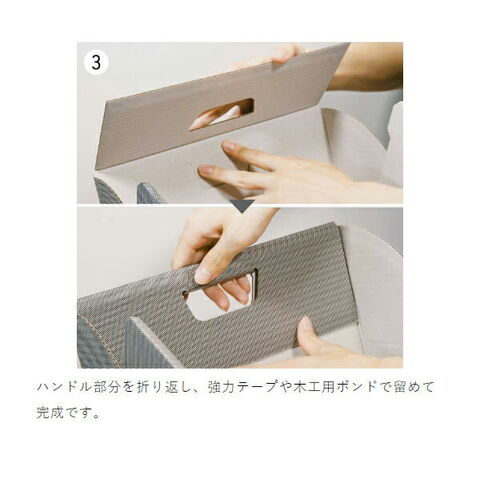 3

ハンドル部分を折り返し、強力テープや木工用ボンドで留めて完成です。