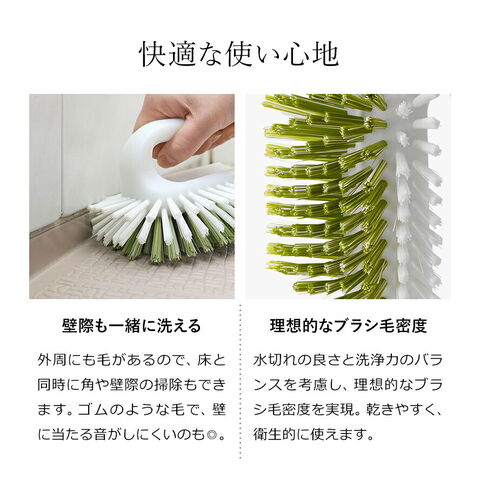 快適な使い心地

壁際も一緒に洗える

外周にも毛があるので、床と同時に角や壁際の掃除もできます。ゴムのような毛で、壁に当たる音がしにくいのも◎。

理想的なブラシ毛密度

水切れの良さと洗浄力のバランスを考慮し、理想的なブラシ毛密度を実現。乾きやすく、衛生的に使えます。