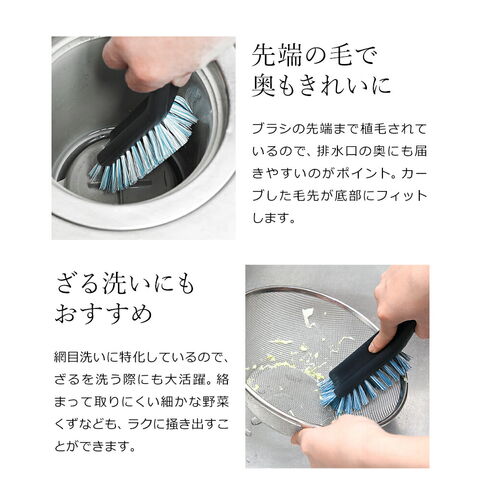 先端の毛で
奥もきれいに

ブラシの先端まで植毛されているので、排水口の奥にも届きやすいのがポイント。カーブした毛先が底部にフィットします。

ざる洗いにも
おすすめ

網目洗いに特化しているので、ざるを洗う際にも大活躍。絡まって取りにくい細かな野菜くずなども、ラクに掻き出すことができます。