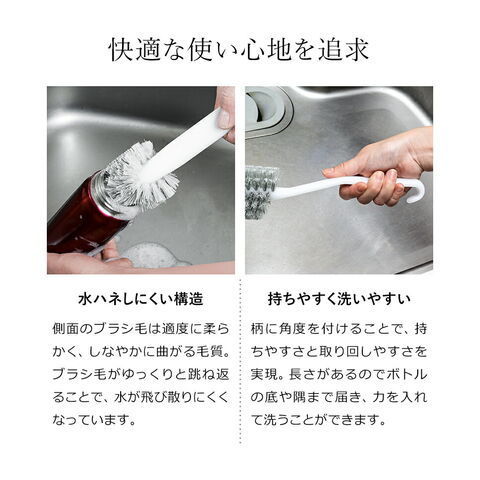 快適な使い心地を追求

水ハネしにくい構造

側面のブラシ毛は適度に柔らかく、しなやかに曲がる毛質。ブラシ毛がゆっくりと跳ね返ることで、水が飛び散りにくくなっています。

持ちやすく洗いやすい

柄に角度を付けることで、持ちやすさと取り回しやすさを実現。長さがあるのでボトルの底や隅まで届き、力を入れて洗うことができます。