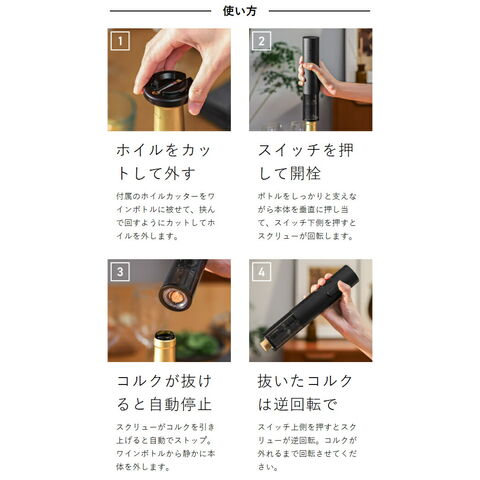 使い方

1

ホイルをカットして外す

付属のホイルカッターをワインボトルに被せて、挟んで回すようにカットしてホイルを外します。

2

スイッチを押して開栓

ボトルをしっかりと支えながら本体を垂直に押し当て、スイッチ下側を押すとスクリューが回転します。

3

コルクが抜けると自動停止

スクリューがコルクを引き上げると自動でストップ。ワインボトルから静かに本体を外します。

4

抜いたコルクは逆回転で

スイッチ上側を押すとスクリューが逆回転。コルクが外れるまで回転させてください。