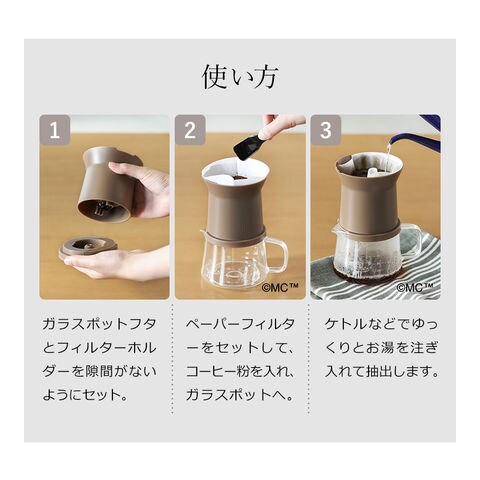 使い方

1

ガラスポットフタとフィルターホルダーを隙間がないようにセット。

2

©MC™

ペーパーフィルターをセットして、コーヒー粉を入れ、ガラスポットへ。

3

©MC™

ケトルなどでゆっくりとお湯を注ぎ入れて抽出します。