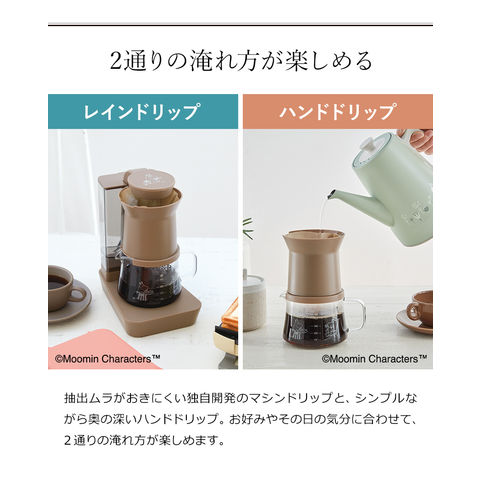 2通りの淹れ方が楽しめる

レインドリップ

©Moomin Characters™

ハンドドリップ

©Moomin Characters™

抽出ムラがおきにくい独自開発のマシンドリップと、シンプルながら奥の深いハンドドリップ。お好みやその日の気分に合わせて、2通りの淹れ方が楽しめます。