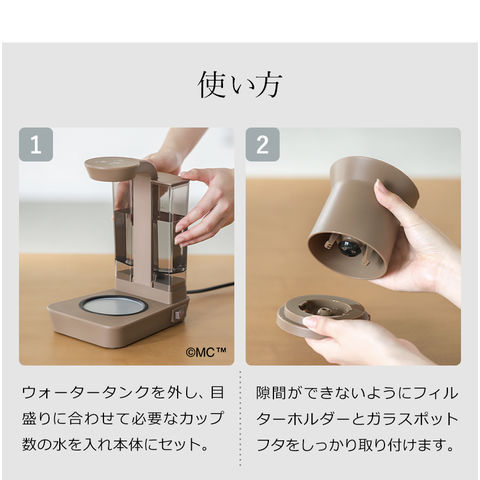 使い方

1

©MC™

ウォータータンクを外し、目盛りに合わせて必要なカップ数の水を入れ本体にセット。

2

隙間ができないようにフィルターホルダーとガラスポットフタをしっかり取り付けます。