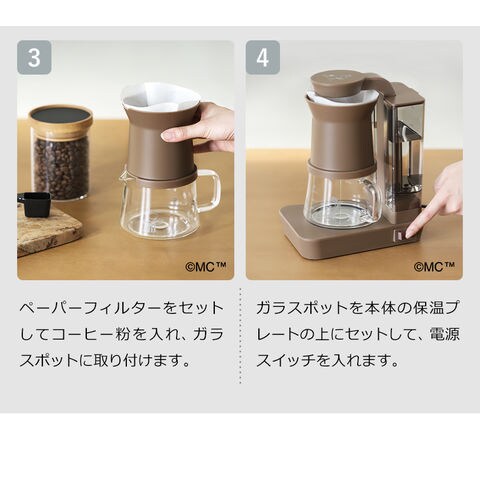 3

©MC™

ペーパーフィルターをセットしてコーヒー粉を入れ、ガラスポットに取り付けます。

4

©MC™

ガラスポットを本体の保温プレートの上にセットして、電源スイッチを入れます。