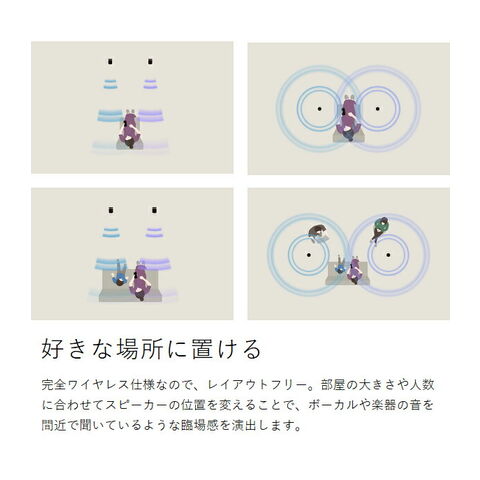 好きな場所に置ける

完全ワイヤレス仕様なので、レイアウトフリー。部屋の大きさや人数に合わせてスピーカーの位置を変えることで、ボーカルや楽器の音を間近で聞いているような臨場感を演出します。