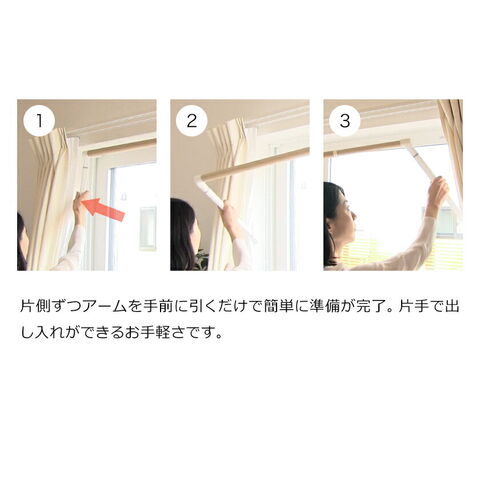 1

2

3

片側ずつアームを手前に引くだけで簡単に準備が完了。片手で出し入れができるお手軽さです。