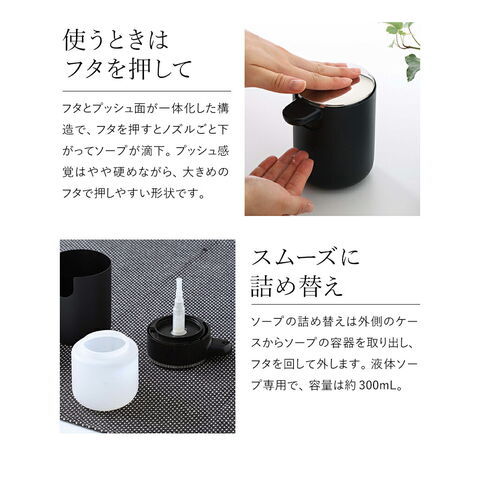 使うときは
フタを押して

フタとプッシュ面が一体化した構造で、フタを押すとノズルごと下がってソープが滴下。プッシュ感覚はやや硬めながら、大きめのフタで押しやすい形状です。

スムーズに
詰め替え

ソープの詰め替えは外側のケースからソープの容器を取り出し、フタを回して外します。液体ソープ専用で、容量は約300mL。