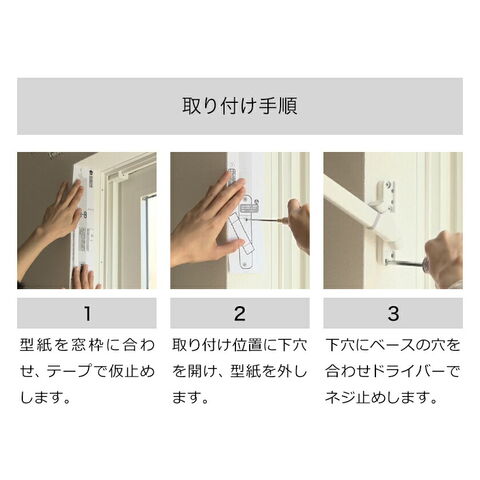 取り付け手順

1

型紙を窓枠に合わせ、テープで仮止めします。

2

取り付け位置に下穴を開け、型紙を外します。

3

下穴にベースの穴を合わせドライバーでネジ止めします。